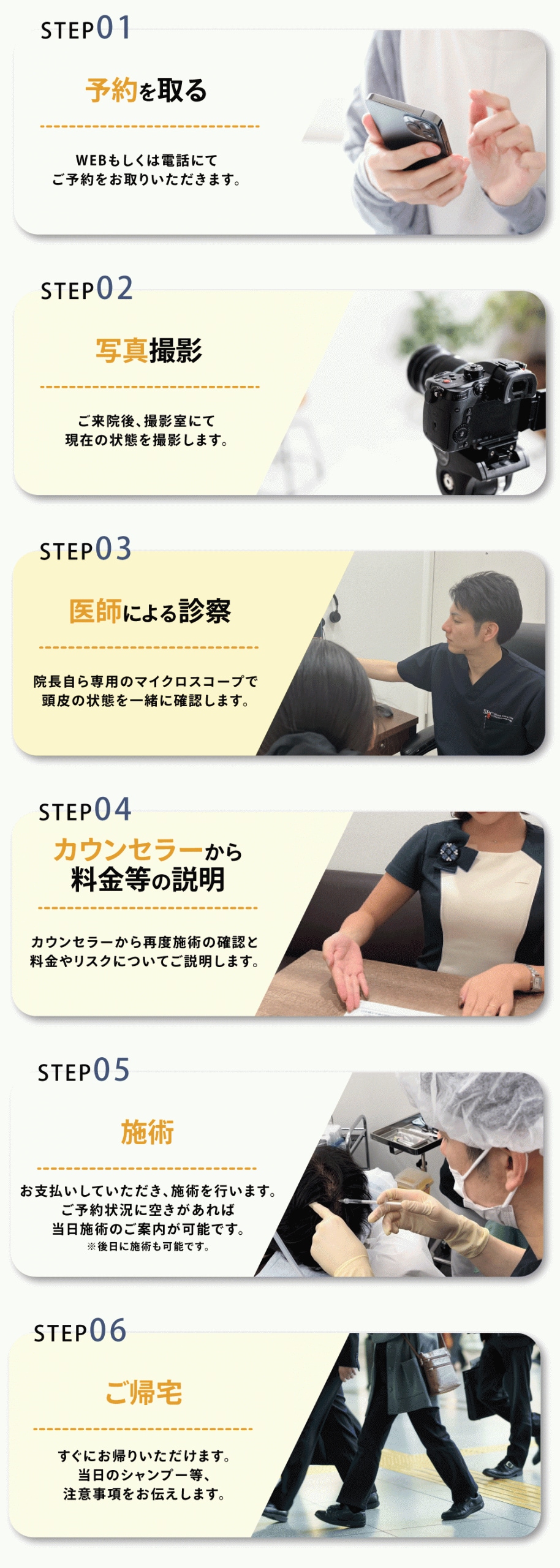 STEP01

予約を取る

WEBもしくは電話にて
ご予約をお取りいただきます。

STEP02

写真撮影

ご来院後、撮影室にて
現在の状態を撮影します。

STEP03

医師による診察

院長自ら専用のマイクロスコープで
頭皮の状態を一緒に確認します。

STEP04

カウンセラーから
料金等の説明

カウンセラーから再度施術の確認と
料金やリスクについてご説明します。

STEP05

施術

お支払いしていただき、施術を行います。
ご予約状況に空きがあれば
当日施術のご案内が可能です。
※後日に施術も可能です。

STEP06

ご帰宅

すぐにお帰りいただけます。
当日のシャンプー等、
注意事項をお伝えします。