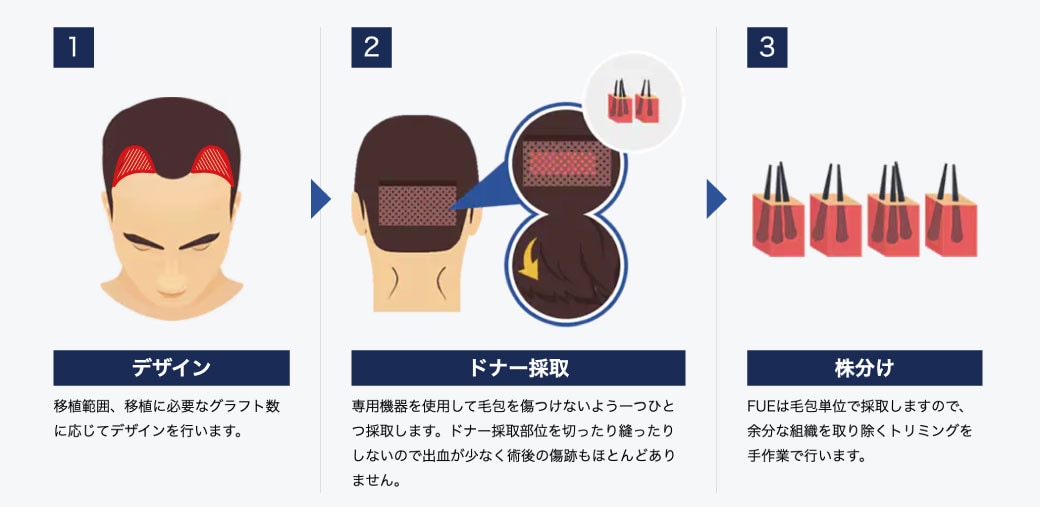 1

デザイン

移植範囲、移植に必要なグラフト数に応じてデザインを行います。

2

ドナー採取

専用機器を使用して毛包を傷つけないよう一つひとつ採取します。ドナー採取部位を切ったり縫ったりしないので出血が少なく術後の傷跡もほとんどありません。

3

株分け

FUEは毛包単位で採取しますので、余分な組織を取り除くトリミングを手作業で行います。