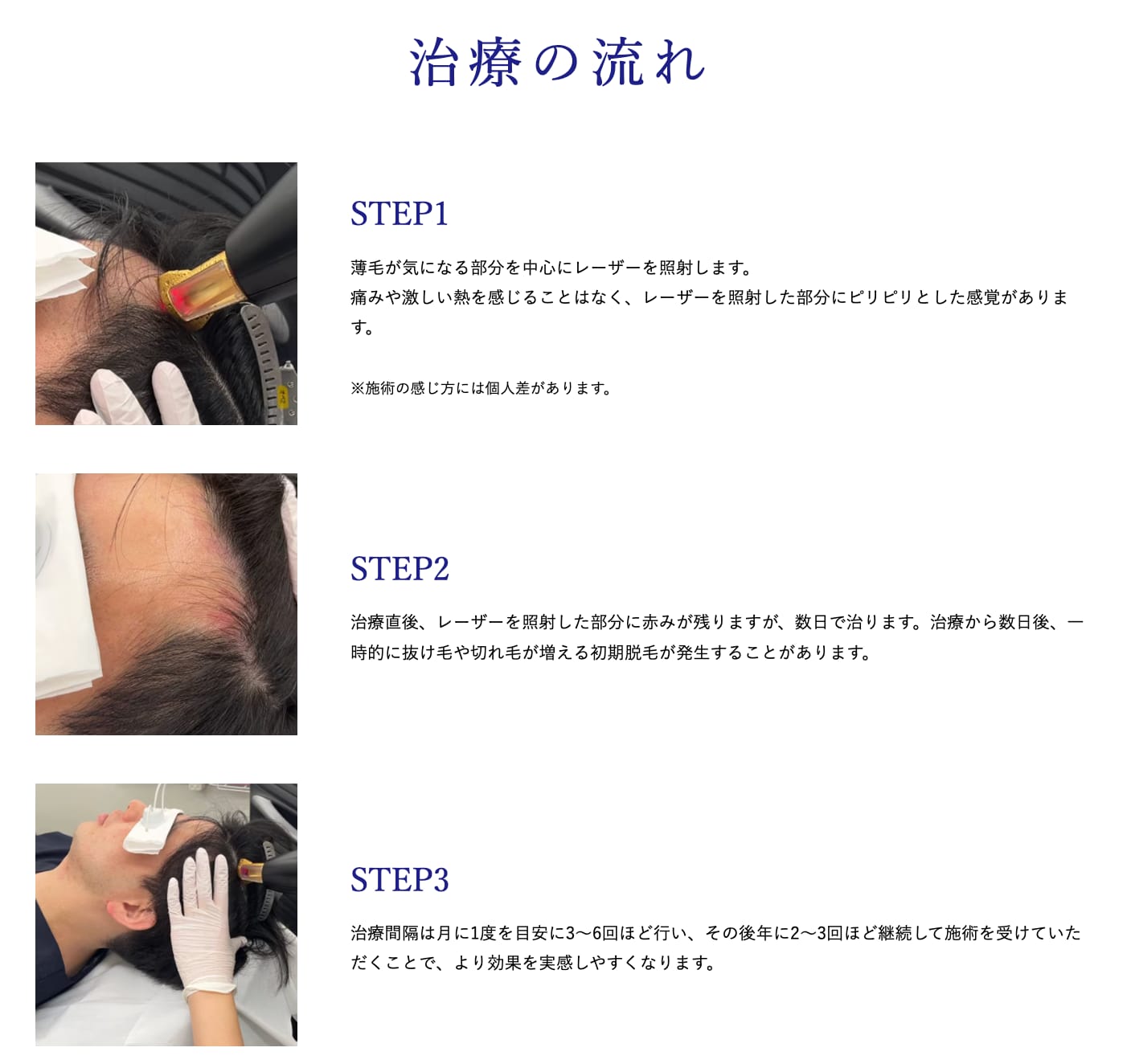 治療の流れ

STEP1

薄毛が気になる部分を中心にレーザーを照射します。
痛みや激しい熱を感じることはなく、レーザーを照射した部分にピリピリとした感覚があります。

※施術の感じ方には個人差があります。

STEP2

治療直後、レーザーを照射した部分に赤みが残りますが、数日で治ります。治療から数日後、一時的に抜け毛や切れ毛が増える初期脱毛が発生することがあります。

STEP3

治療間隔は月に1度を目安に3〜6回ほど行い、その後年に2〜3回ほど継続して施術を受けていただくことで、より効果を実感しやすくなります。