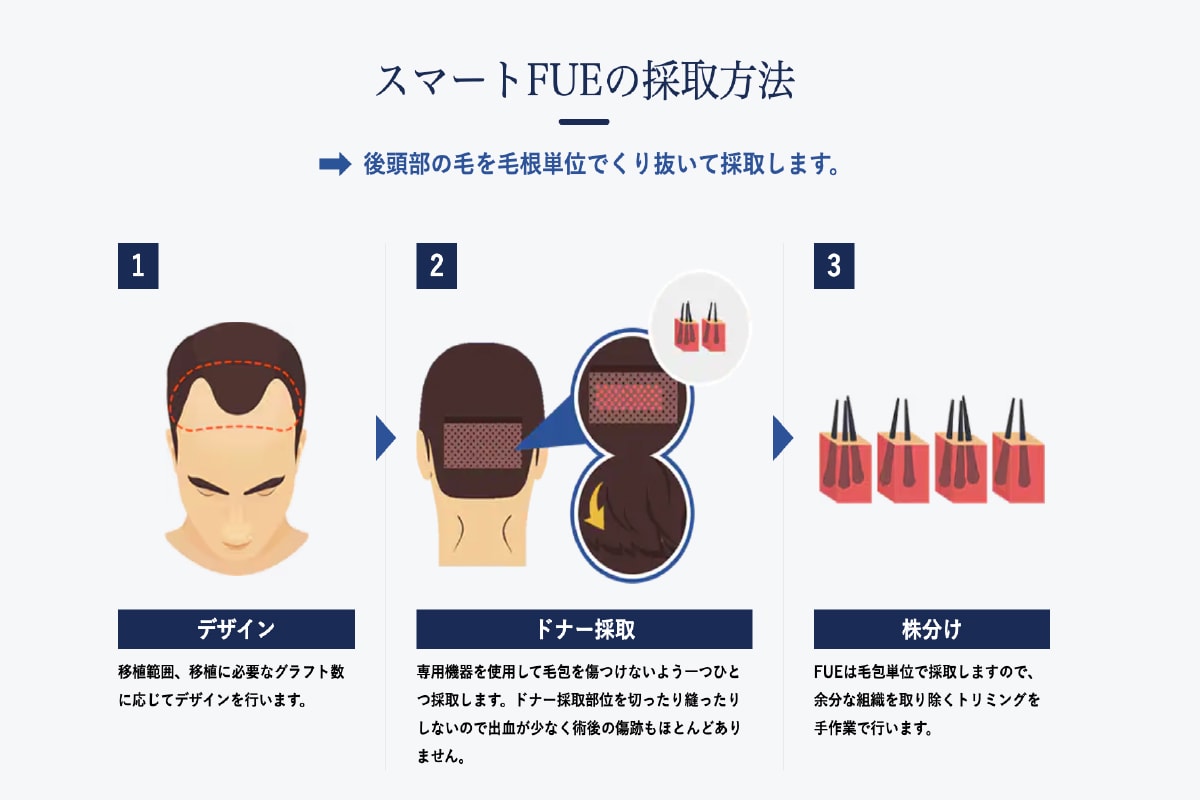 スマートFUEの採取方法

後頭部の毛を毛根単位でくり抜いて採取します。

1

デザイン

移植範囲、移植に必要なグラフト数に応じてデザインを行います。

2

ドナー採取

専用機器を使用して毛包を傷つけないよう一つひとつ採取します。ドナー採取部位を切ったり縫ったりしないので出血が少なく術後の傷跡もほとんどありません。

3

株分け

FUEは毛包単位で採取しますので、余分な組織を取り除くトリミングを手作業で行います。